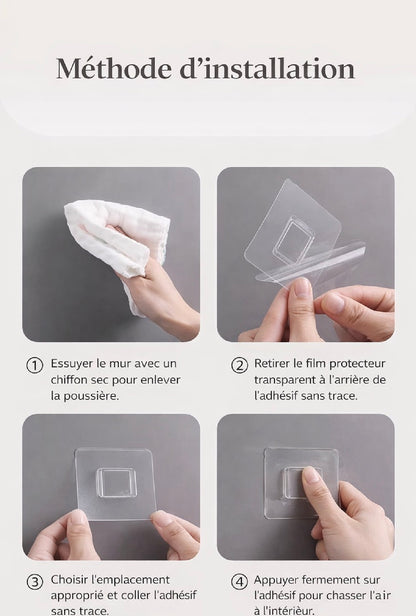 Méthode d'installation

① Essuyer le mur avec un chiffon sec pour enlever la poussière.

② Retirer le film protecteur transparent à l'arrière de l'adhésif sans trace.

③ Choisir l'emplacement approprié et coller l'adhésif sans trace.

④ Appuyer fermement sur l'adhésif pour chasser l'air à l'intérieur.